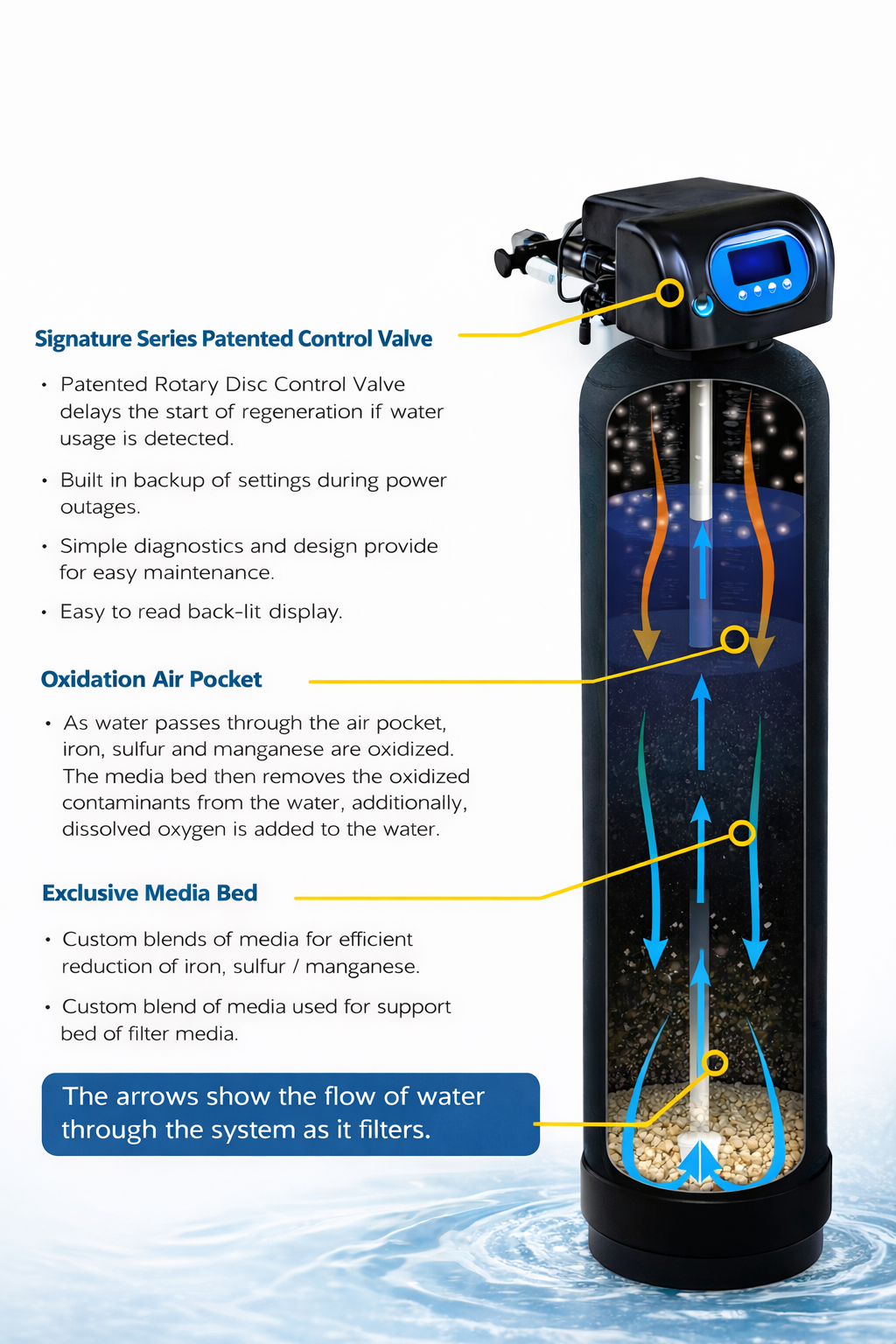 Signature Series Patented Control Valve

• Patented Rotary Disc Control Valve delays the start of regeneration if water usage is detected.

• Built in backup of settings during power outages.

• Simple diagnostics and design provide for easy maintenance.

• Easy to read back-lit display.

Oxidation Air Pocket

• As water passes through the air pocket, iron, sulfur and manganese are oxidized. The media bed then removes the oxidized contaminants from the water, additionally, dissolved oxygen is added to the water.

Exclusive Media Bed

• Custom blends of media for efficient reduction of iron, sulfur / manganese.

• Custom blend of media used for support bed of filter media.

The arrows show the flow of water through the system as it filters.